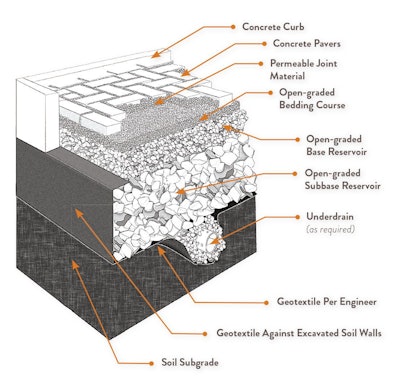 Concrete Curb

Concrete Pavers

Permeable Joint Material

Open-graded Bedding Course

Open-graded Base Reservoir

Open-graded Subbase Reservoir

Underdrain (as required)

Geotextile Per Engineer

Geotextile Against Excavated Soil Walls

Soil Subgrade