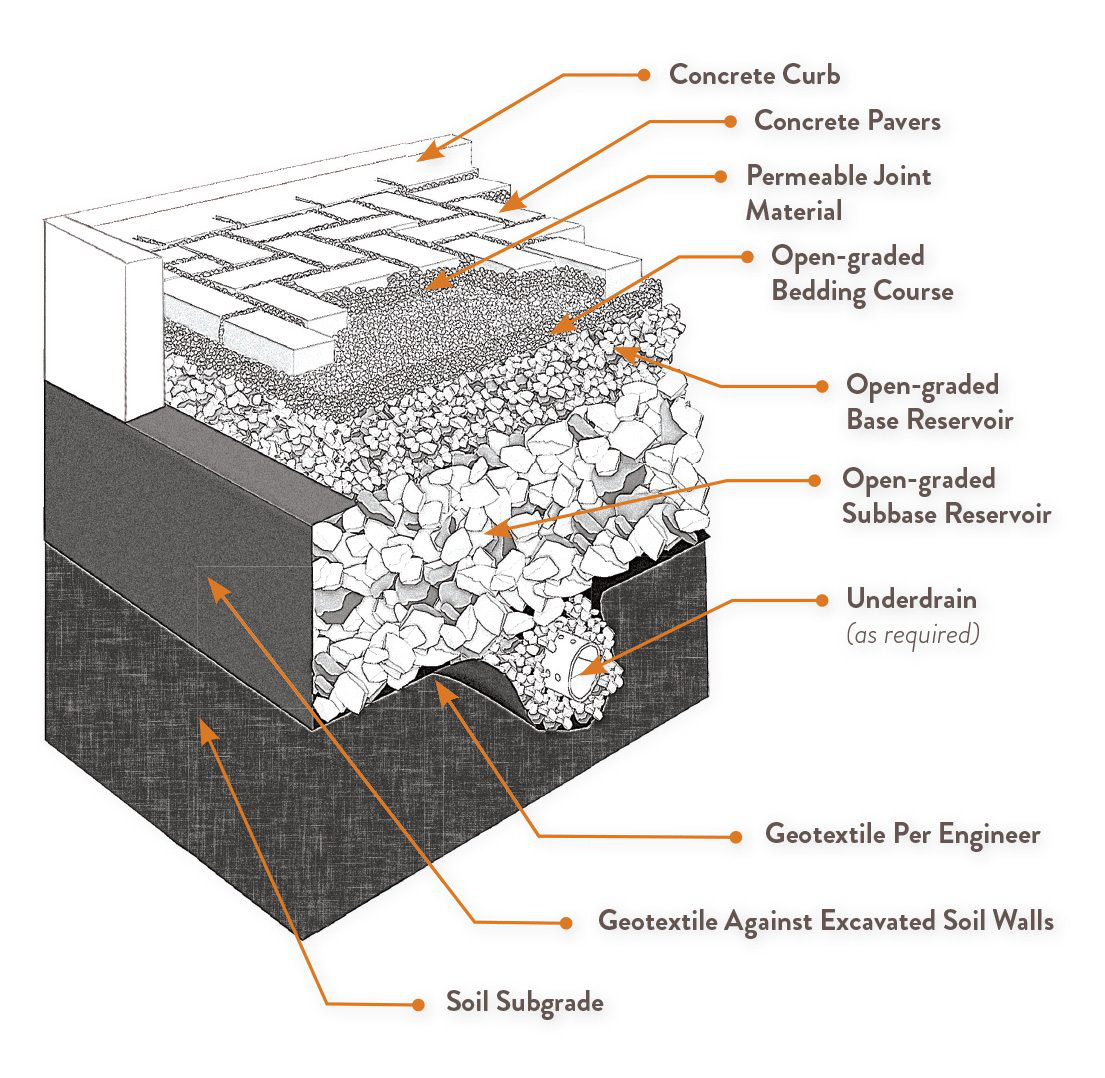 Concrete Curb

Concrete Pavers

Permeable Joint Material

Open-graded Bedding Course

Open-graded Base Reservoir

Open-graded Subbase Reservoir

Underdrain (as required)

Geotextile Per Engineer

Geotextile Against Excavated Soil Walls

Soil Subgrade