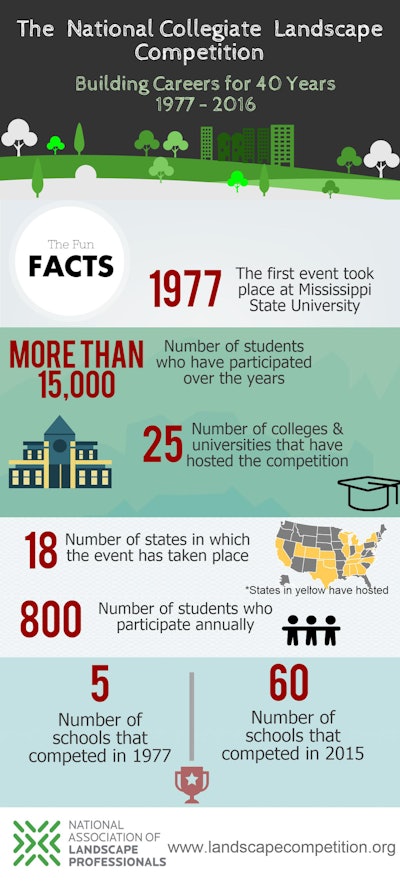 The National Collegiate Landscape Competition

Building Careers for 40 Years
1977 - 2016

The Fun
FACTS

1977 The first event took place at Mississippi State University

MORE THAN 15,000 Number of students who have participated over the years

25 Number of colleges & universities that have hosted the competition

18 Number of states in which the event has taken place

*States in yellow have hosted

800 Number of students who participate annually

5
Number of schools that competed in 1977

60
Number of schools that competed in 2015

NATIONAL ASSOCIATION OF LANDSCAPE PROFESSIONALS

www.landscapecompetition.org