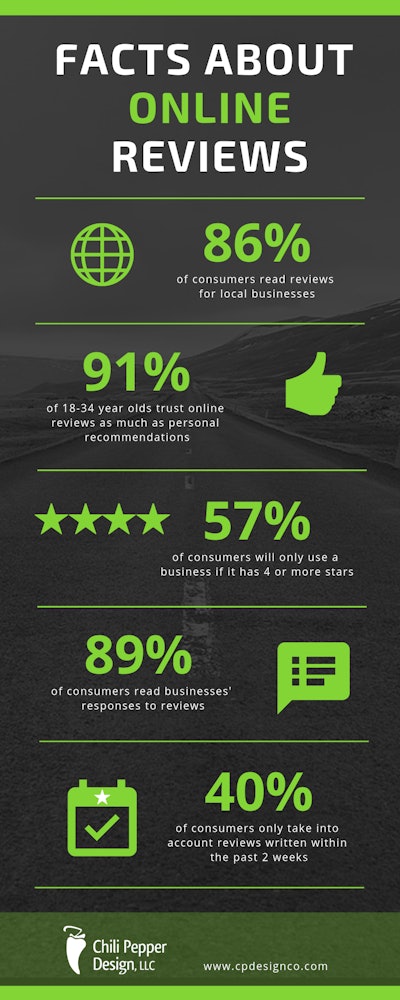 FACTS ABOUT ONLINE REVIEWS

86%
of consumers read reviews for local businesses

91%
of 18-34 year olds trust online reviews as much as personal recommendations

57%
of consumers will only use a business if it has 4 or more stars

89%
of consumers read businesses' responses to reviews

40%
of consumers only take into account reviews written within the past 2 weeks

Chili Pepper Design, LLC

www.cpdesignco.com