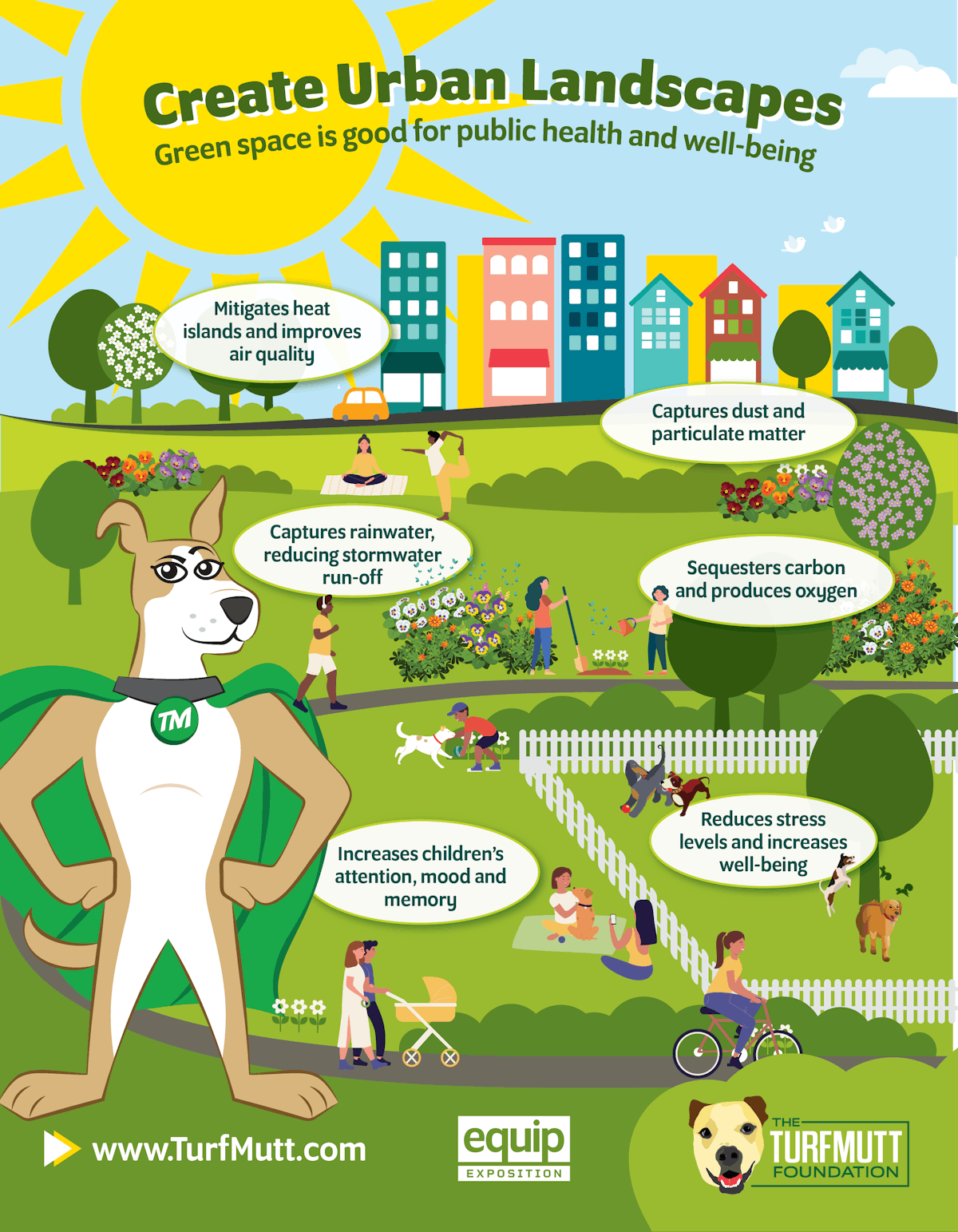 Create Urban Landscapes
Green space is good for public health and well-being

Mitigates heat islands and improves air quality

Captures dust and particulate matter

Captures rainwater, reducing stormwater run-off

Sequesters carbon and produces oxygen

TM

Reduces stress levels and increases well-being

Increases children's attention, mood and memory

www.TurfMutt.com

equip EXPOSITION

THE TURFMUTT FOUNDATION