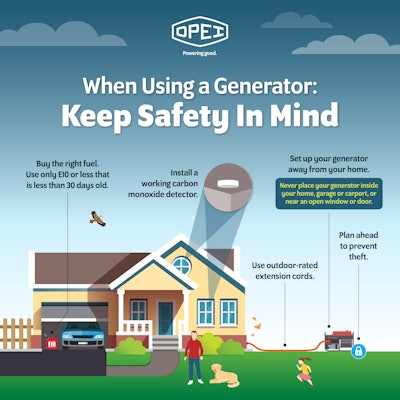 OPEI
Powering good.

When Using a Generator:
Keep Safety In Mind

Buy the right fuel. Use only E10 or less that is less than 30 days old.

Install a working carbon monoxide detector.

Set up your generator away from your home.

Never place your generator inside your home, garage or carport, or near an open window or door.

Plan ahead to prevent theft.

Use outdoor-rated extension cords.

E10