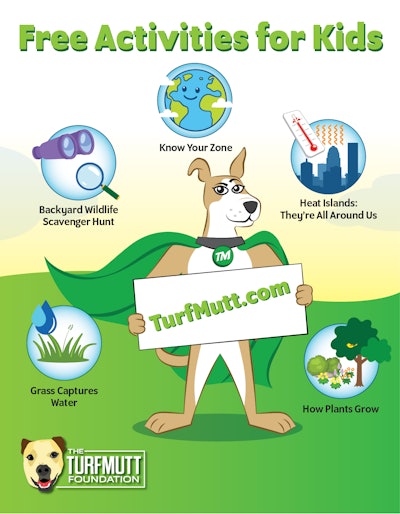 Free Activities for Kids

Know Your Zone

Backyard Wildlife Scavenger Hunt

Heat Islands: They're All Around Us

TM

TurfMutt.com

Grass Captures Water

How Plants Grow

THE TURFMUTT FOUNDATION